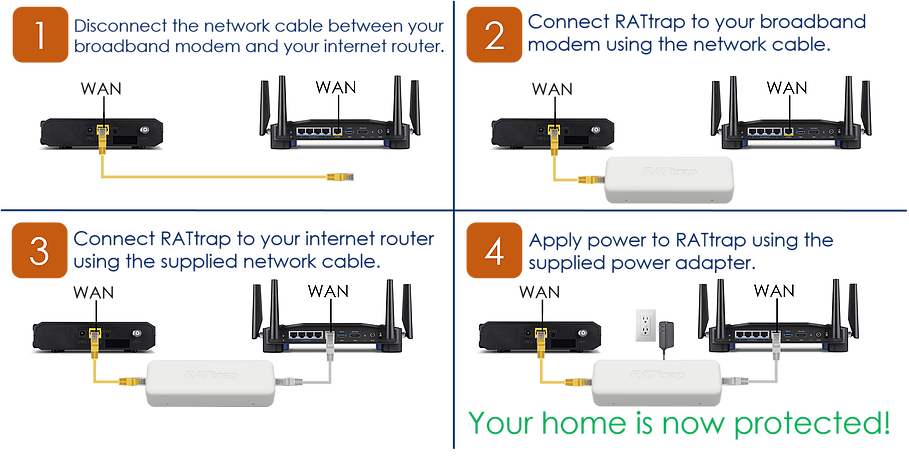 1 Disconnect the network cable between your broadband modem and your internet router.

WAN

WAN

2 Connect RATtrap to your broadband modem using the network cable.

WAN

WAN

RATtrap

3 Connect RATtrap to your internet router using the supplied network cable.

WAN

WAN

RATtrap

4 Apply power to RATtrap using the supplied power adapter.

WAN

WAN

RATtrap

Your home is now protected!