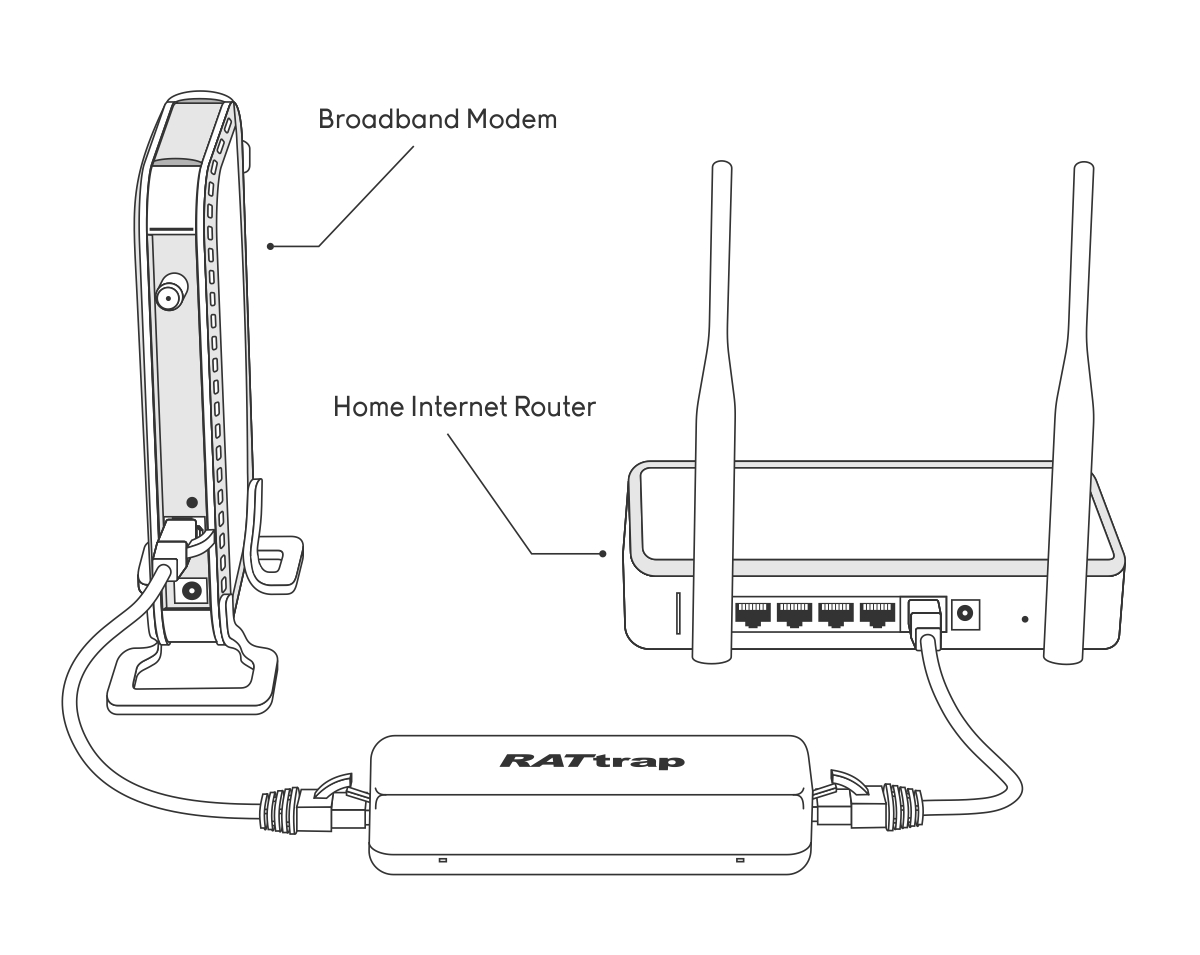 Broadband Modem

Home Internet Router

RATtrap